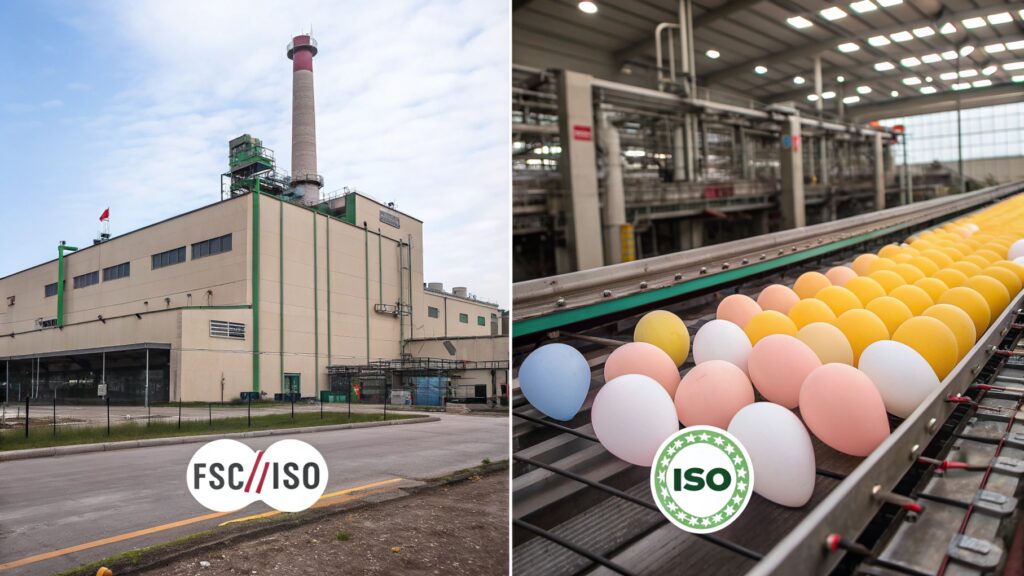 FSC//ISO

ISO