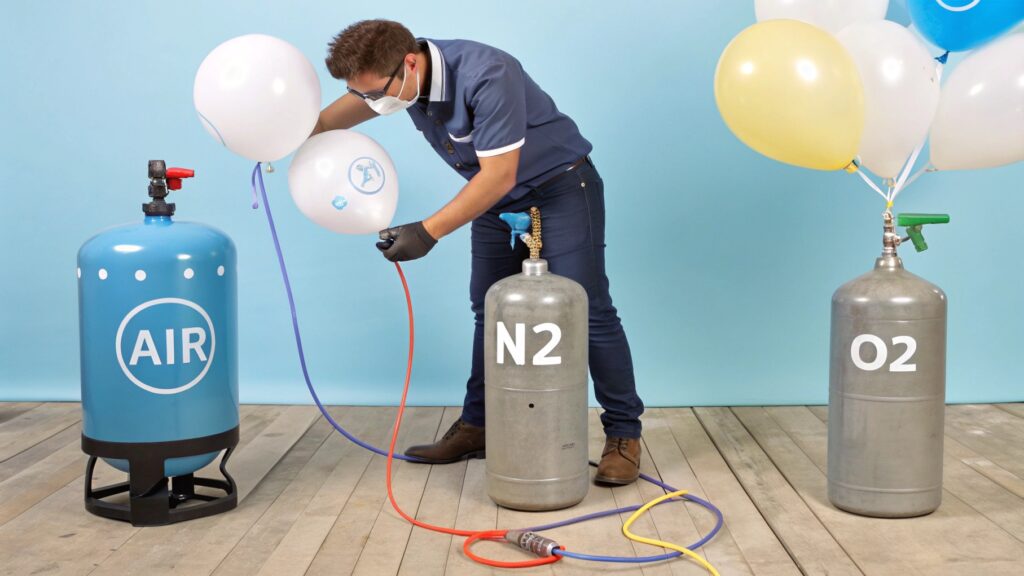 AIR

N2

O2